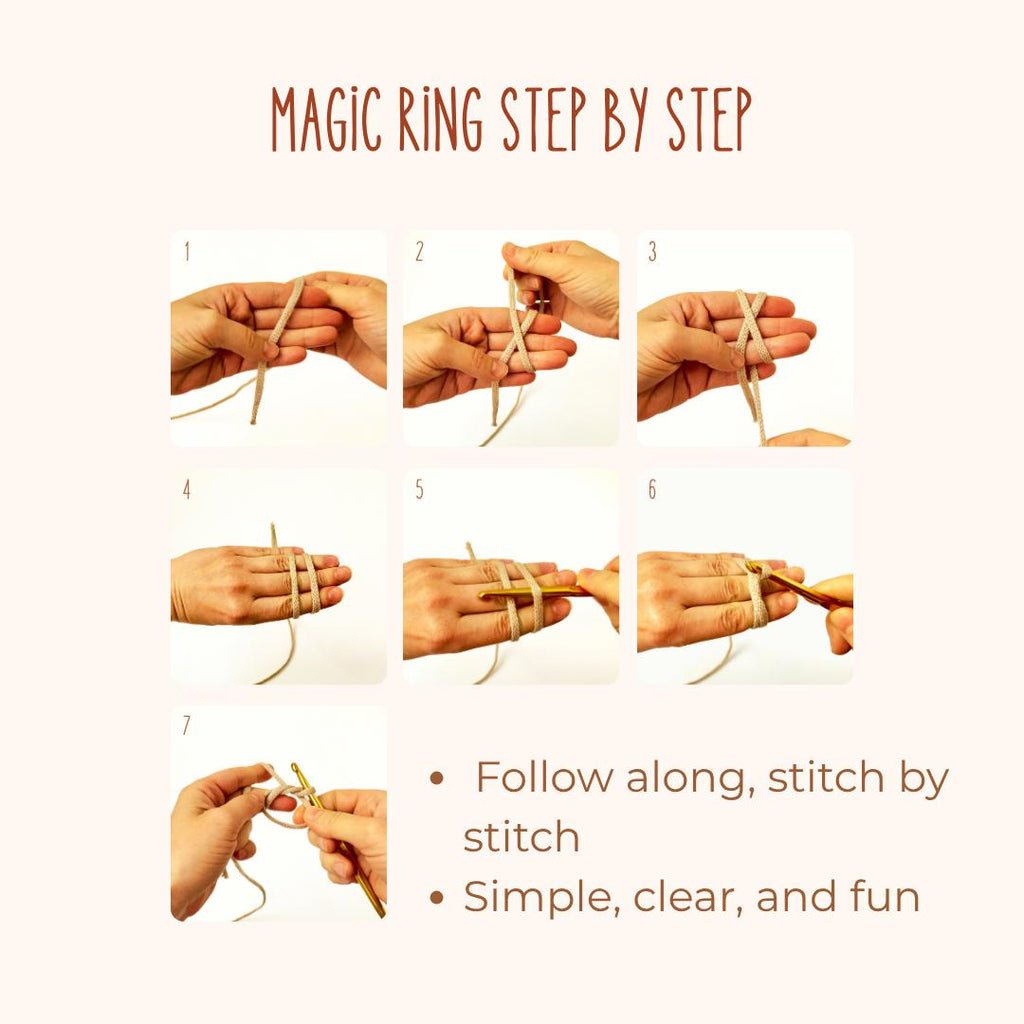 MAGIC RING STEP BY STEP

1

2

3

4

5

6

7

• Follow along, stitch by stitch
• Simple, clear, and fun